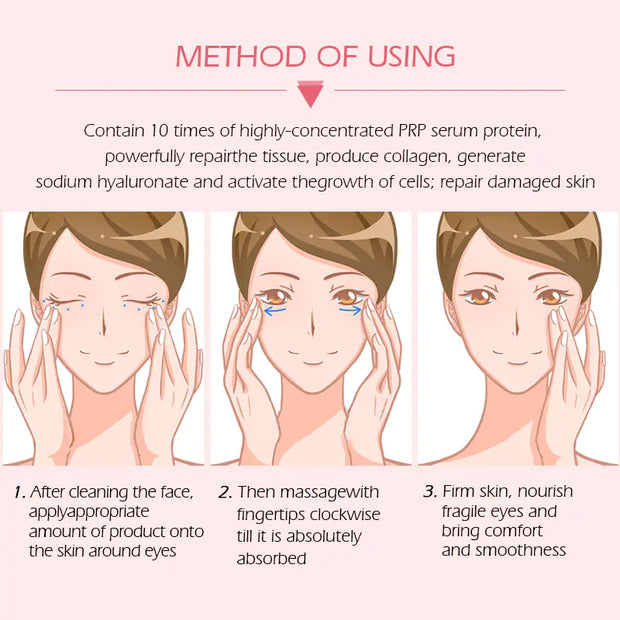 METHOD OF USING

Contain 10 times of highly-concentrated PRP serum protein, powerfully repairthe tissue, produce collagen, generate sodium hyaluronate and activate thegrowth of cells; repair damaged skin

1. After cleaning the face, applyappropriate amount of product onto the skin around eyes

2. Then massagewith fingertips clockwise till it is absolutely absorbed

3. Firm skin, nourish fragile eyes and bring comfort and smoothness