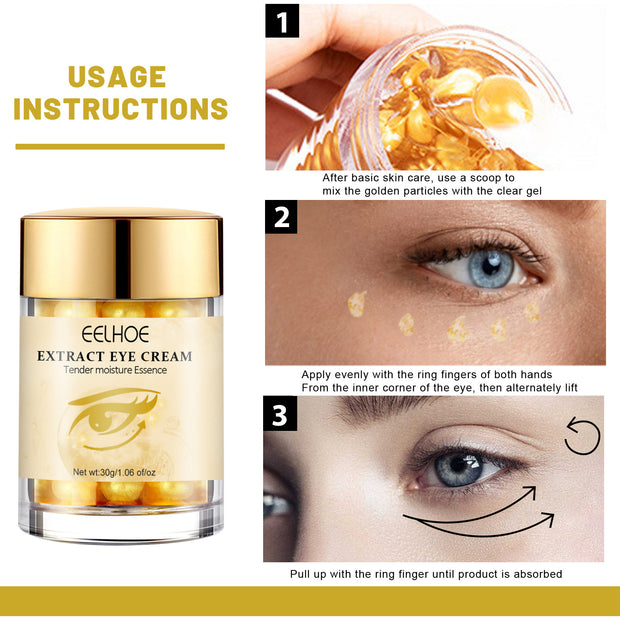 USAGE INSTRUCTIONS

EELHOE
EXTRACT EYE CREAM
Tender moisture Essence
Net wt:30g/1.06 of/oz

1
After basic skin care, use a scoop to mix the golden particles with the clear gel

2
Apply evenly with the ring fingers of both hands From the inner corner of the eye, then alternately lift

3
Pull up with the ring finger until product is absorbed